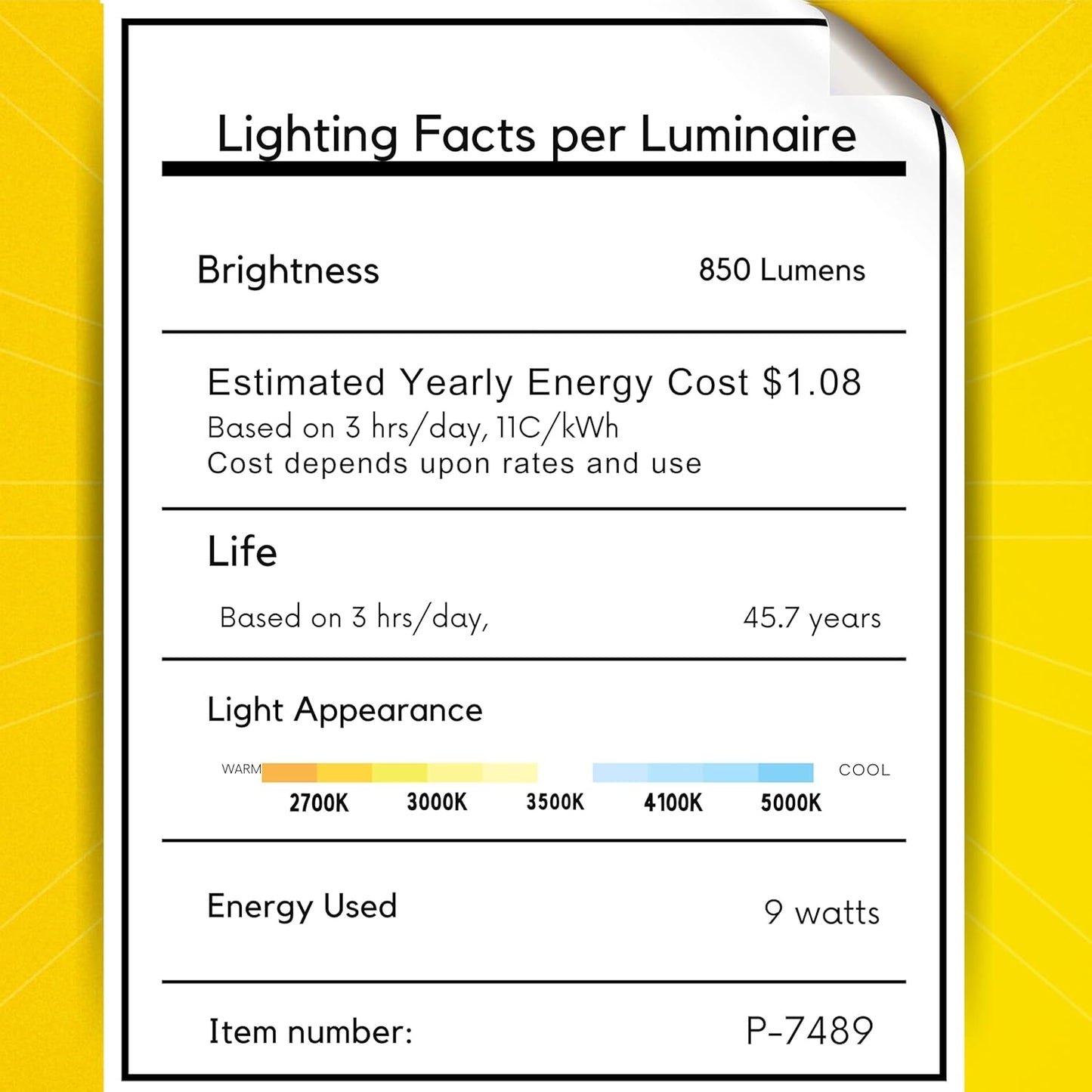 Lighting Facts per Luminaire

Brightness
850 Lumens

Estimated Yearly Energy Cost $1.08
Based on 3 hrs/day, 11C/kWh
Cost depends upon rates and use

Life

Based on 3 hrs/day,
45.7 years

Light Appearance

WARM
COOL
2700K
3000K
3500K
4100K
5000K

Energy Used
9 watts

Item number:
P-7489